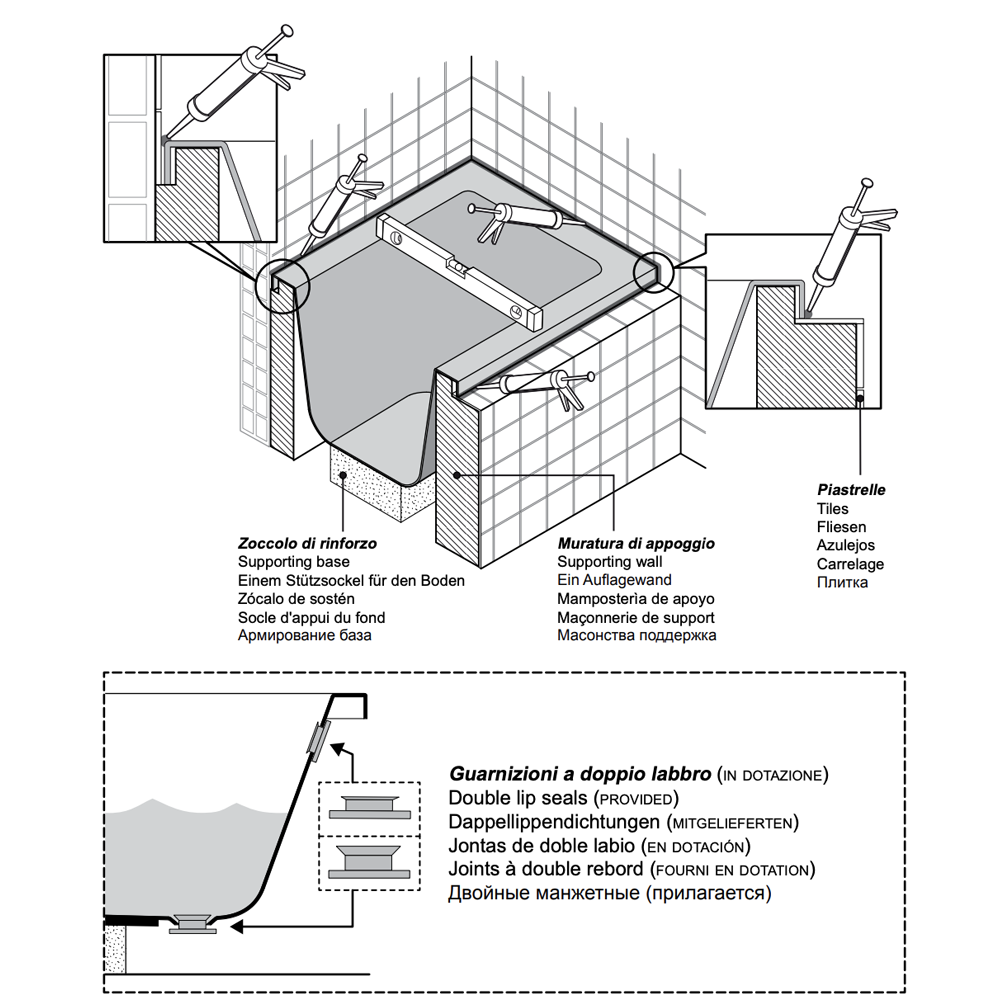 Zoccolo di rinforzo
Supporting base
Einem Stützsockel für den Boden
Zócalo de sostén
Socle d'appui du fond
Армирование база

Muratura di appoggio
Supporting wall
Ein Auflagewand
Mamposterìa de apoyo
Maçonnerie de support
Масонства поддержка

Piastrelle
Tiles
Fliesen
Azulejos
Carrelage
Плитка

Guarnizioni a doppio labbro (IN DOTAZIONE)
Double lip seals (PROVIDED)
Dappellippendichtungen (MITGELIEFERTEN)
Jontas de doble labio (EN DOTACIÓN)
Joints à double rebord (FOURNI EN DOTATION)
Двойные манжетные (прилагается)