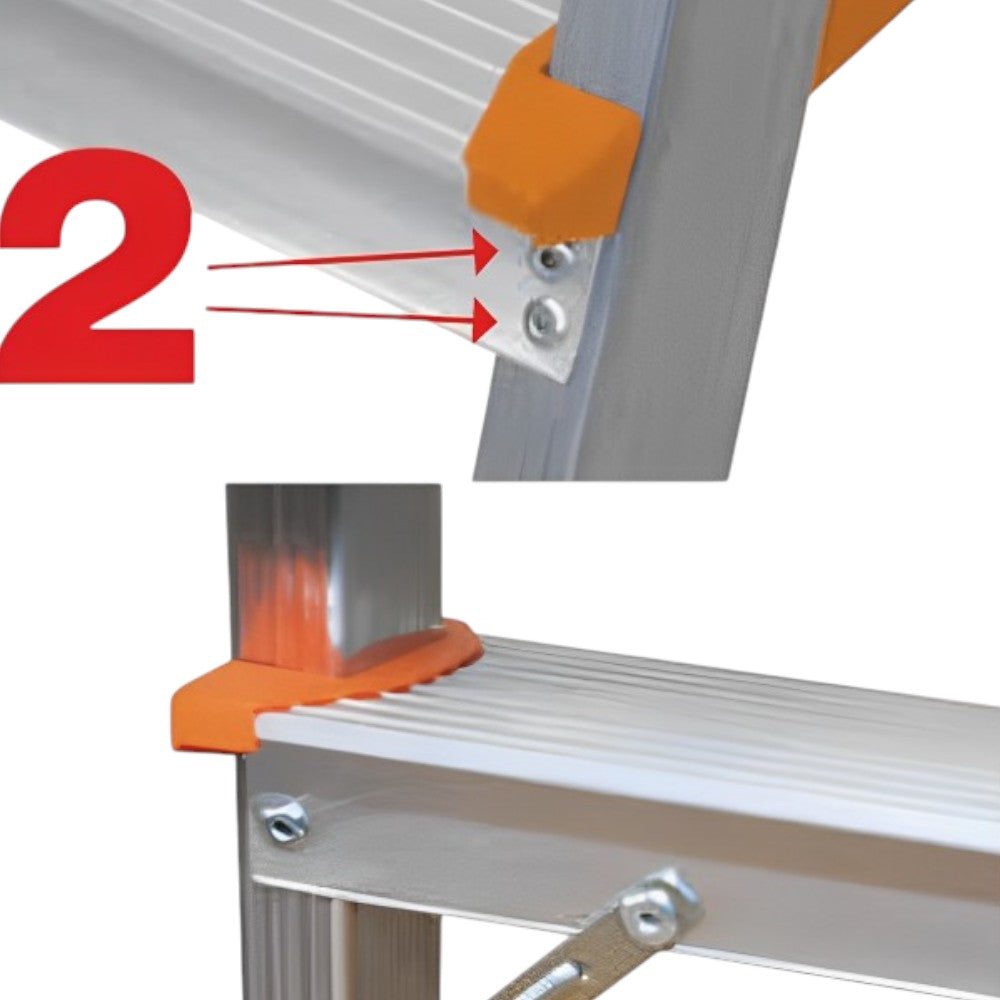 2