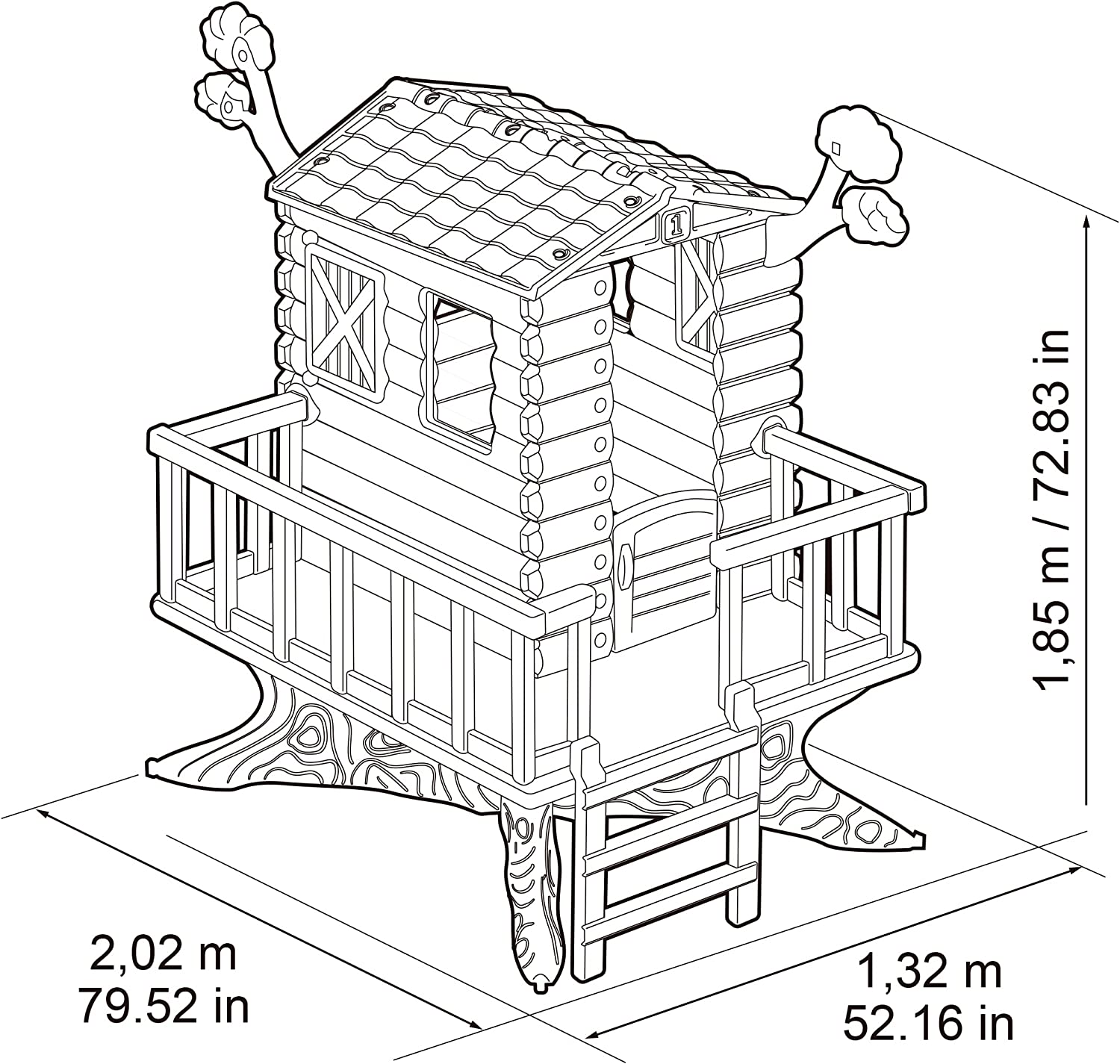 1

1,85 m / 72.83 in

2,02 m
79.52 in

1,32 m
52.16 in