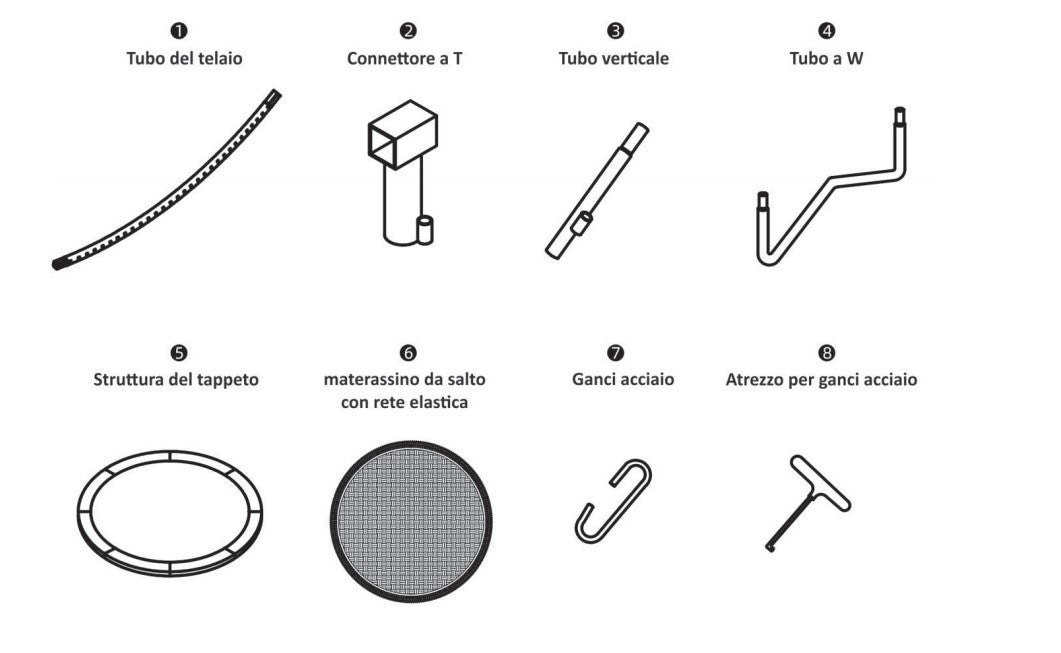 ❶
Tubo del telaio

❷
Connettore a T

❸
Tubo verticale

❹
Tubo a W

❺
Struttura del tappeto

❻
materassino da salto con rete elastica

❼
Ganci acciaio

❽
Atrezzo per ganci acciaio