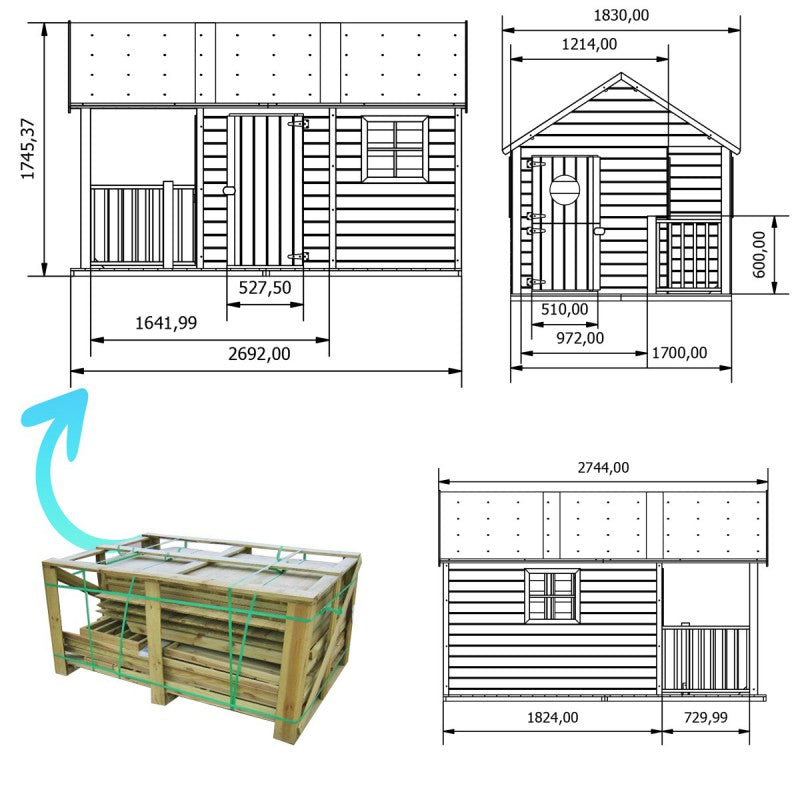 1745,37

527,50

1641,99

2692,00

1830,00

1214,00

600,00

510,00

972,00

1700,00

2744,00

1824,00

729,99